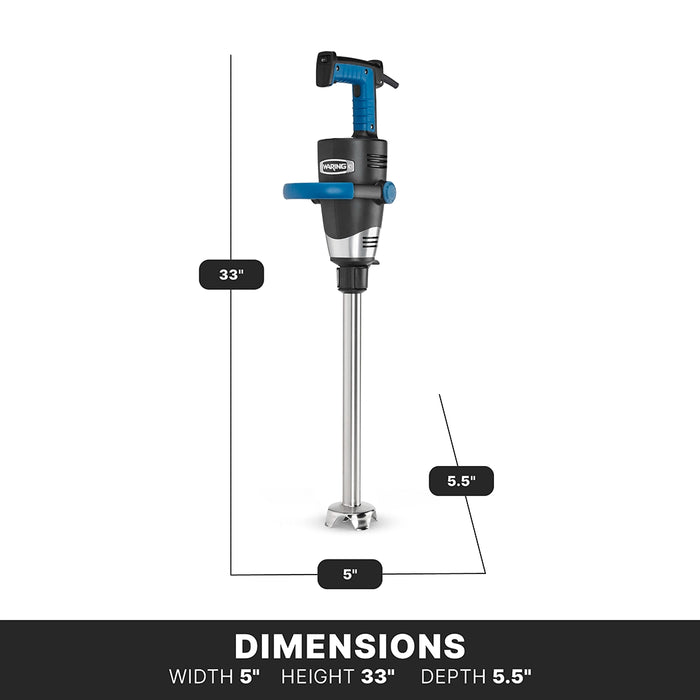 WARING

33"

5.5"

5"

DIMENSIONS
WIDTH 5" HEIGHT 33" DEPTH 5.5"