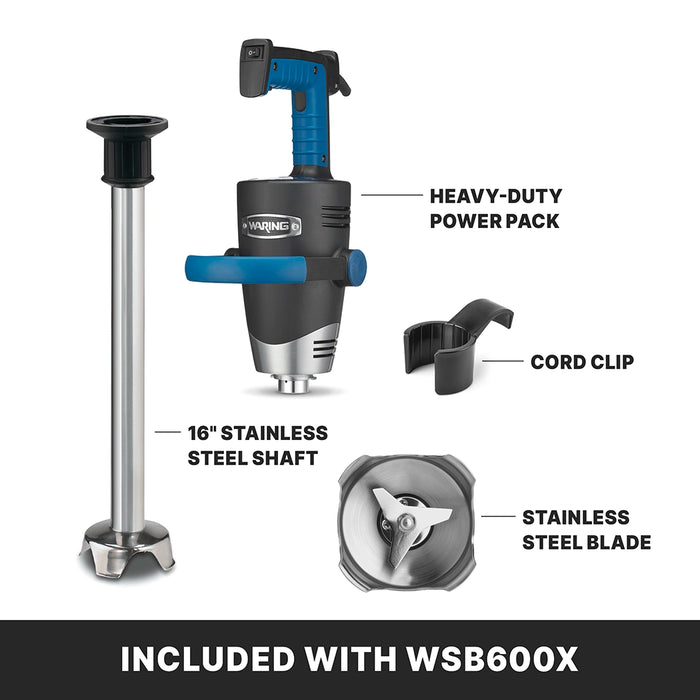 WARING

HEAVY-DUTY POWER PACK

CORD CLIP

16" STAINLESS STEEL SHAFT

STAINLESS STEEL BLADE

INCLUDED WITH WSB600X