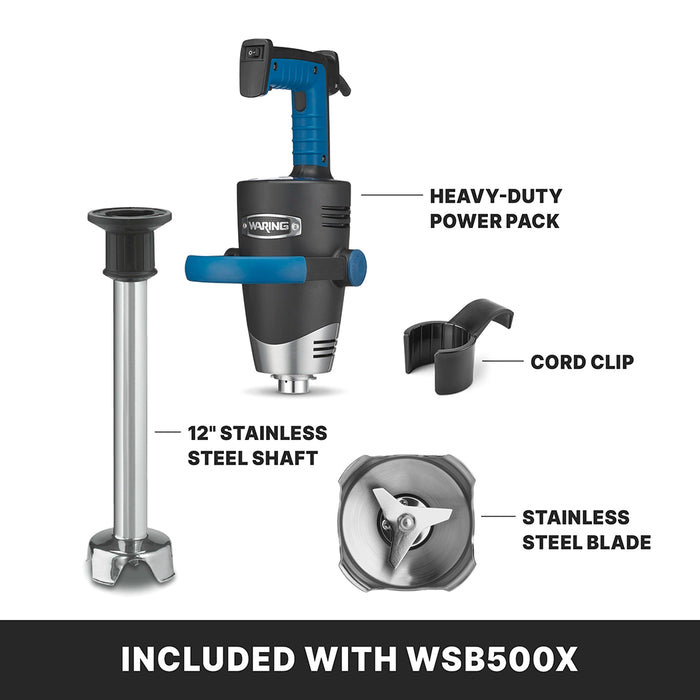 WARING

HEAVY-DUTY POWER PACK

CORD CLIP

12" STAINLESS STEEL SHAFT

STAINLESS STEEL BLADE

INCLUDED WITH WSB500X