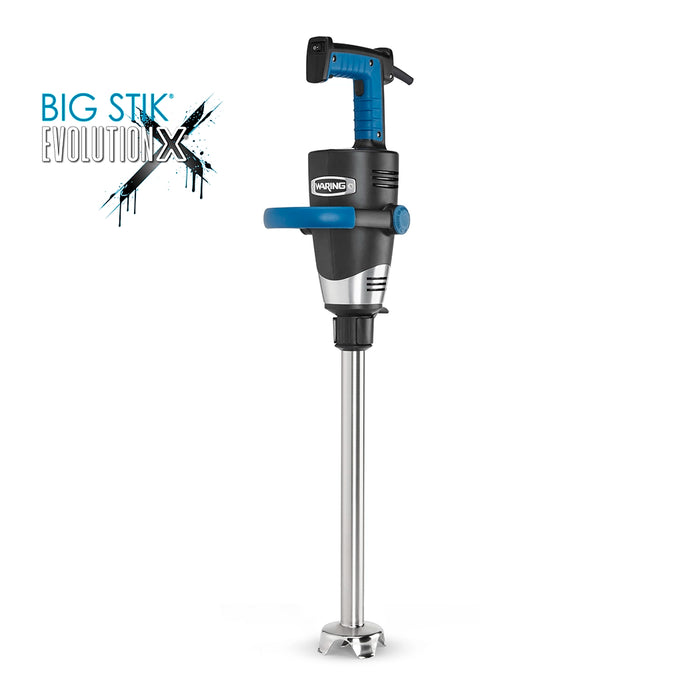 BIG STIK®
EVOLUTION X

WARING