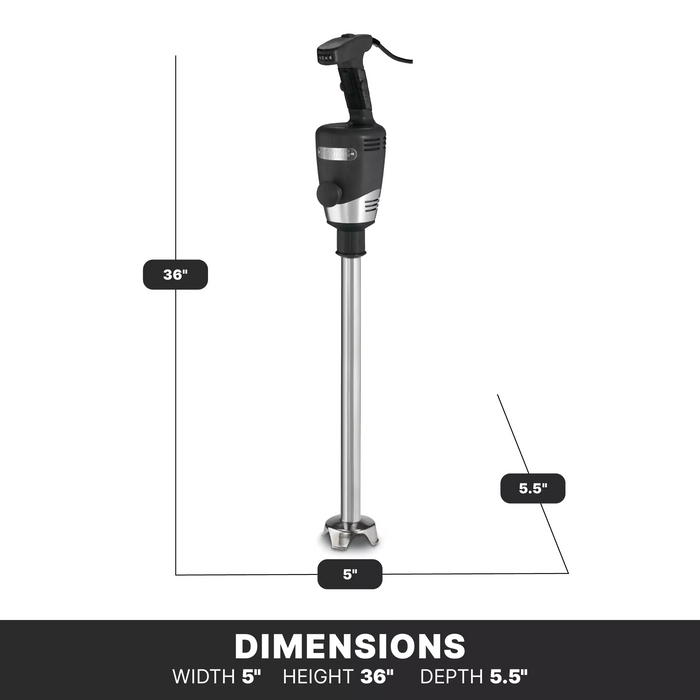 36"

5.5"

5"

DIMENSIONS
WIDTH 5" HEIGHT 36" DEPTH 5.5"