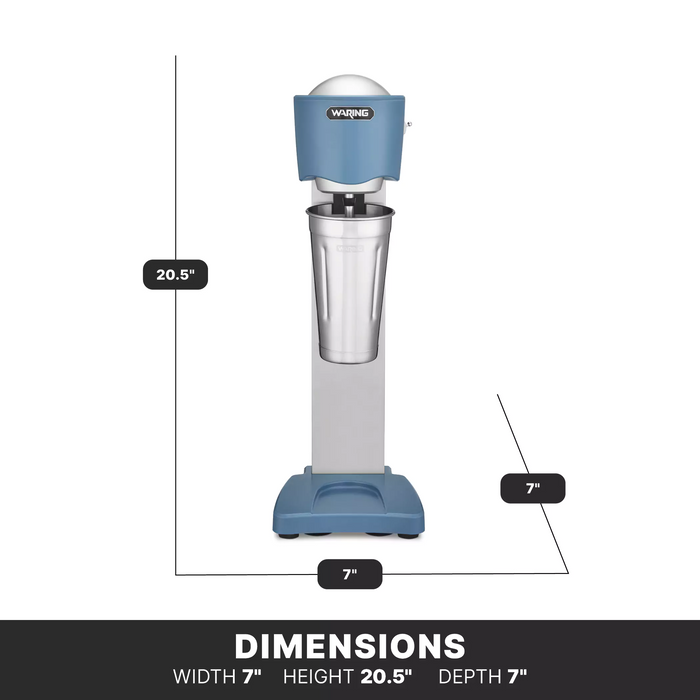 WARING

20.5"

7"

7"

DIMENSIONS

WIDTH 7" HEIGHT 20.5" DEPTH 7"